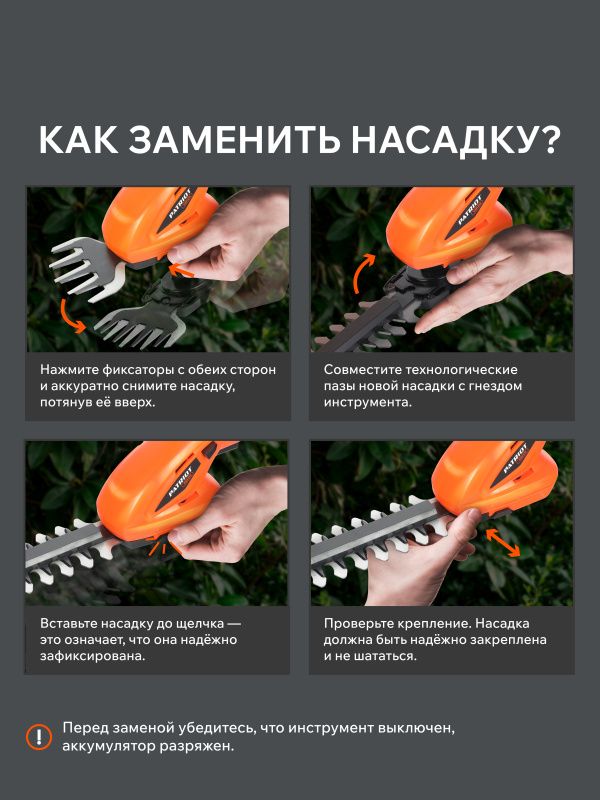 КАК ЗАМЕНИТЬ НАСАДКУ?

PATRIOT

Нажмите фиксаторы с обеих сторон и аккуратно снимите насадку, потянув её вверх.

PATRIOT

Совместите технологические пазы новой насадки с гнездом инструмента.

PATRIOT

Вставьте насадку до щелчка — это означает, что она надёжно зафиксирована.

PATRIOT

Проверьте крепление. Насадка должна быть надёжно закреплена и не шататься.

Перед заменой убедитесь, что инструмент выключен, аккумулятор разряжен.