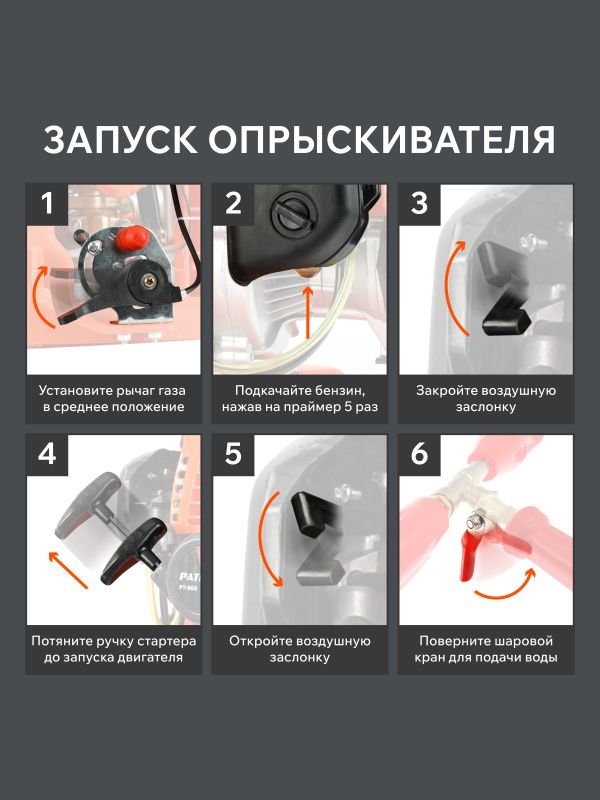 ЗАПУСК ОПРЫСКИВАТЕЛЯ

1
Установите рычаг газа в среднее положение

2
Подкачайте бензин, нажав на праймер 5 раз

3
Закройте воздушную заслонку

4
PAT
PT-800
Потяните ручку стартера до запуска двигателя

5
Откройте воздушную заслонку

6
Поверните шаровой кран для подачи воды