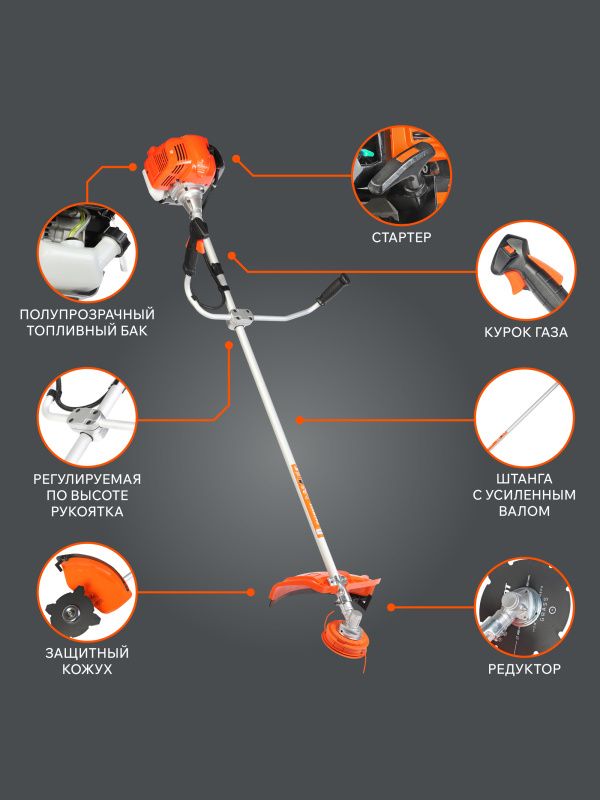 СТАРТЕР

ПОЛУПРОЗРАЧНЫЙ ТОПЛИВНЫЙ БАК

КУРОК ГАЗА

РЕГУЛИРУЕМАЯ ПО ВЫСОТЕ РУКОЯТКА

ШТАНГА С УСИЛЕННЫМ ВАЛОМ

ЗАЩИТНЫЙ КОЖУХ

РЕДУКТОР