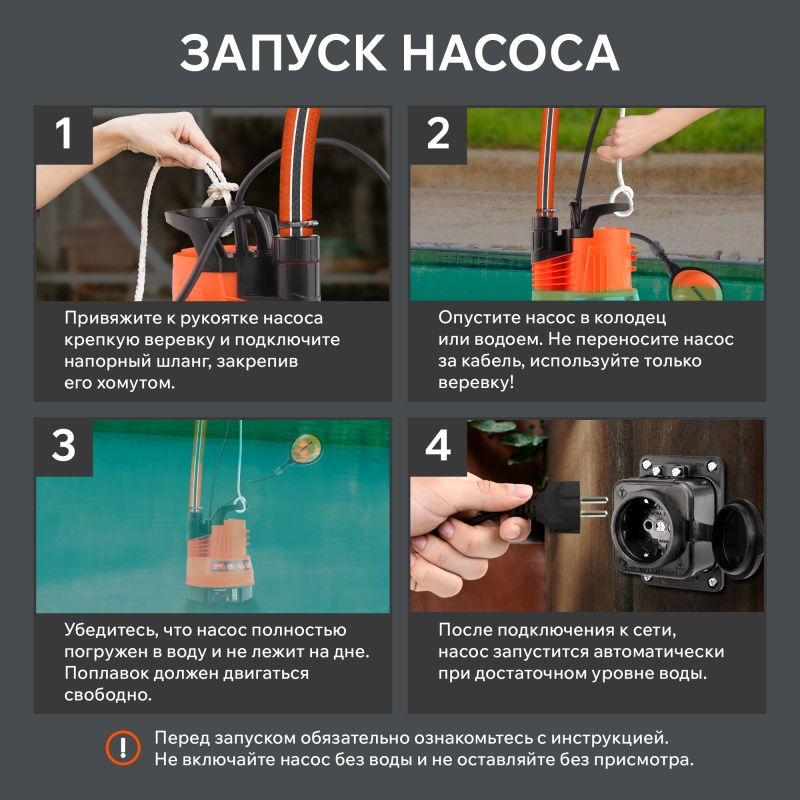 ЗАПУСК НАСОСА

1

Привяжите к рукоятке насоса крепкую веревку и подключите напорный шланг, закрепив его хомутом.

2

Опустите насос в колодец или водоем. Не переносите насос за кабель, используйте только веревку!

3

Убедитесь, что насос полностью погружен в воду и не лежит на дне. Поплавок должен двигаться свободно.

4

После подключения к сети, насос запустится автоматически при достаточном уровне воды.

!

Перед запуском обязательно ознакомьтесь с инструкцией. Не включайте насос без воды и не оставляйте без присмотра.