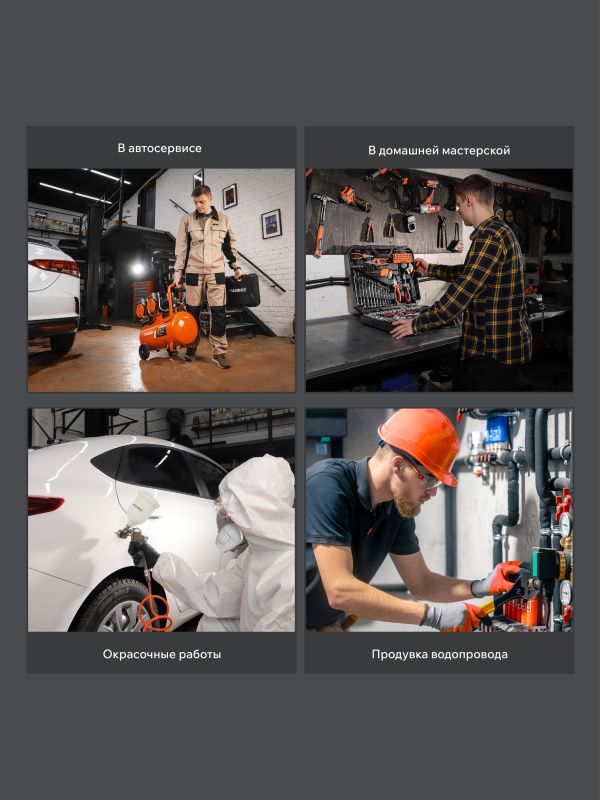 В автосервисе

В домашней мастерской

Окрасочные работы

Продувка водопровода