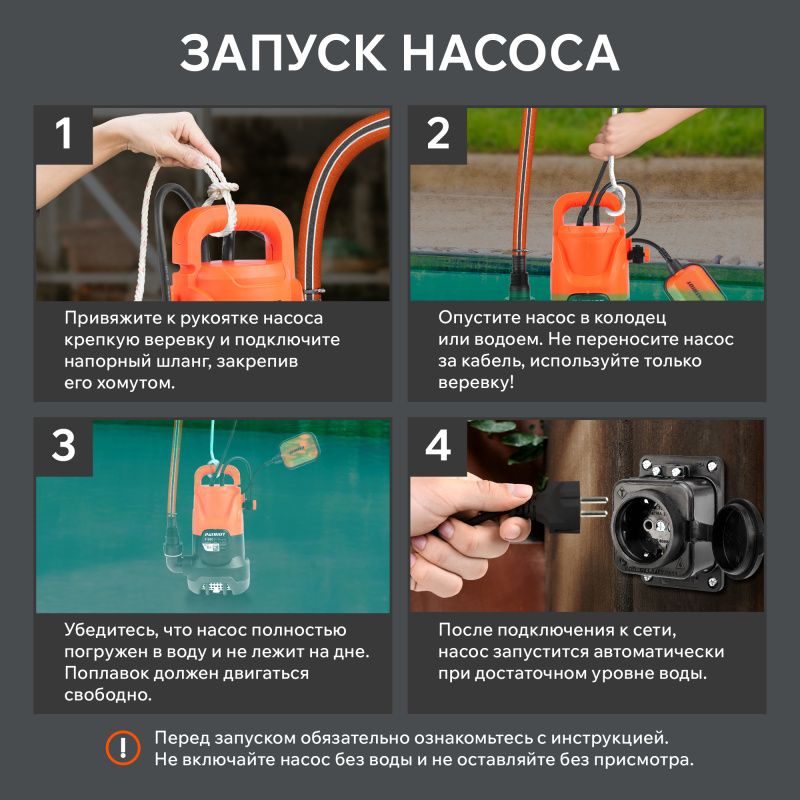 ЗАПУСК НАСОСА

1

Привяжите к рукоятке насоса крепкую веревку и подключите напорный шланг, закрепив его хомутом.

2

Опустите насос в колодец или водоем. Не переносите насос за кабель, используйте только веревку!

3

PATRIOT

Убедитесь, что насос полностью погружен в воду и не лежит на дне. Поплавок должен двигаться свободно.

4

После подключения к сети, насос запустится автоматически при достаточном уровне воды.

!

Перед запуском обязательно ознакомьтесь с инструкцией.
Не включайте насос без воды и не оставляйте без присмотра.