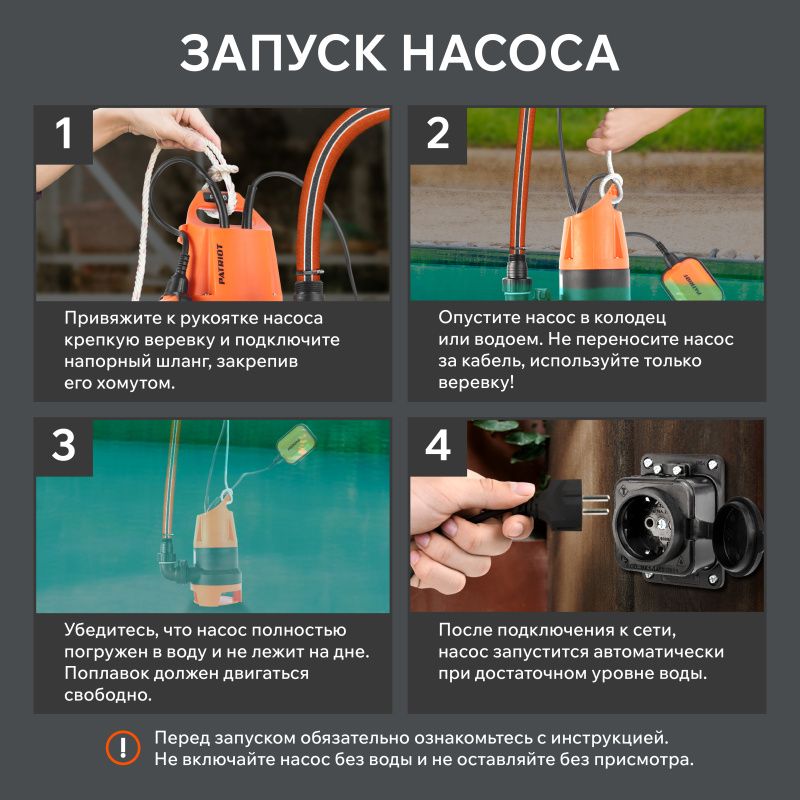 ЗАПУСК НАСОСА

1

PATRIOT

Привяжите к рукоятке насоса крепкую веревку и подключите напорный шланг, закрепив его хомутом.

2

PATRIOT

Опустите насос в колодец или водоем. Не переносите насос за кабель, используйте только веревку!

3

Убедитесь, что насос полностью погружен в воду и не лежит на дне. Поплавок должен двигаться свободно.

4

После подключения к сети, насос запустится автоматически при достаточном уровне воды.

!

Перед запуском обязательно ознакомьтесь с инструкцией. Не включайте насос без воды и не оставляйте без присмотра.