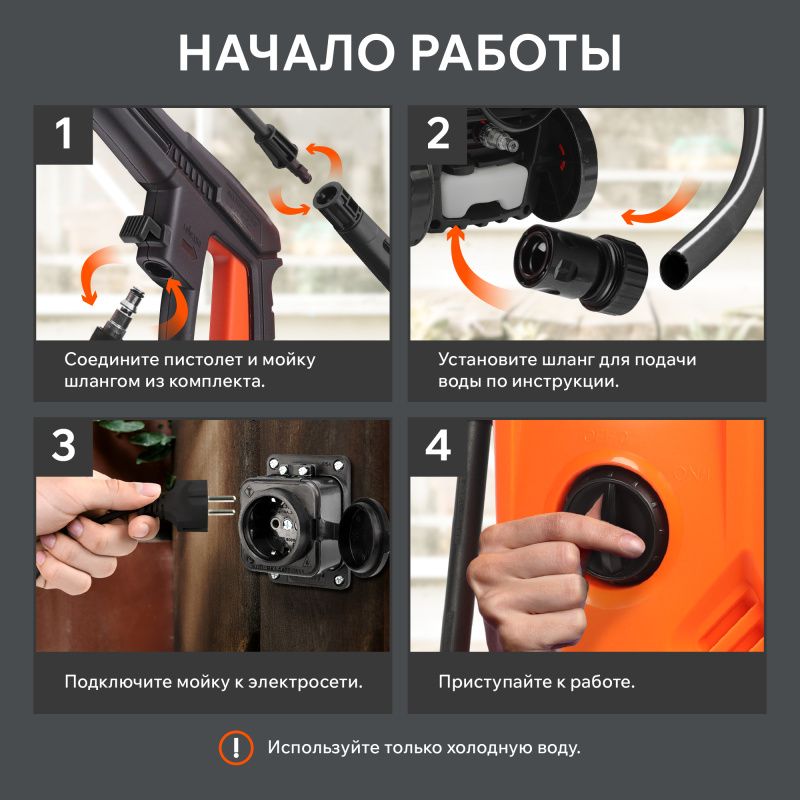 НАЧАЛО РАБОТЫ

1

Соедините пистолет и мойку шлангом из комплекта.

2

Установите шланг для подачи воды по инструкции.

3

Подключите мойку к электросети.

4

Приступайте к работе.

Используйте только холодную воду.