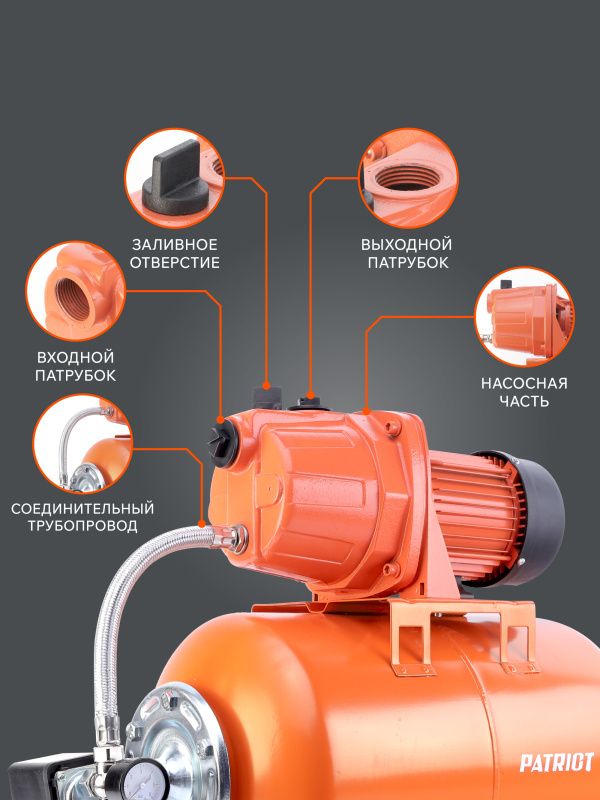 ЗАЛИВНОЕ ОТВЕРСТИЕ

ВЫХОДНОЙ ПАТРУБОК

ВХОДНОЙ ПАТРУБОК

НАСОСНАЯ ЧАСТЬ

СОЕДИНИТЕЛЬНЫЙ ТРУБОПРОВОД

PATRIOT