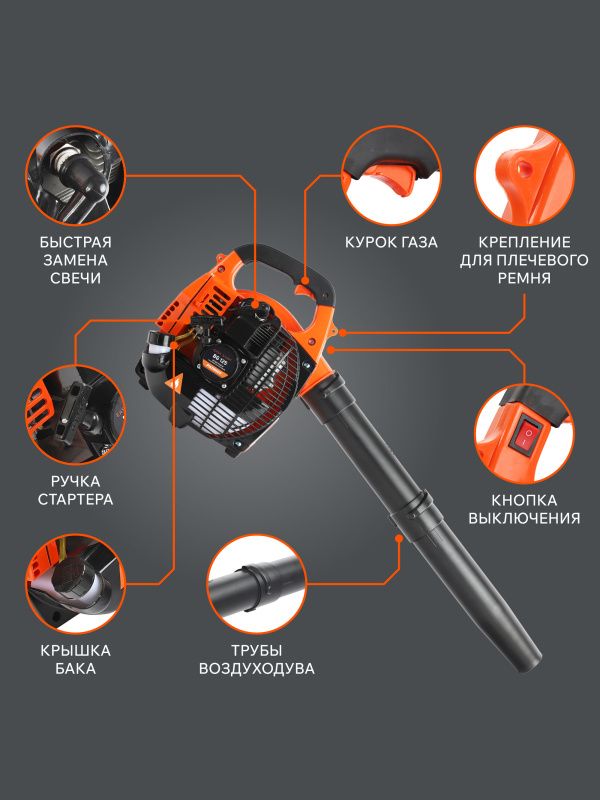 БЫСТРАЯ ЗАМЕНА СВЕЧИ

КУРОК ГАЗА

КРЕПЛЕНИЕ ДЛЯ ПЛЕЧЕВОГО РЕМНЯ

BG 125

РУЧКА СТАРТЕРА

КНОПКА ВЫКЛЮЧЕНИЯ

КРЫШКА БАКА

ТРУБЫ ВОЗДУХОДУВА