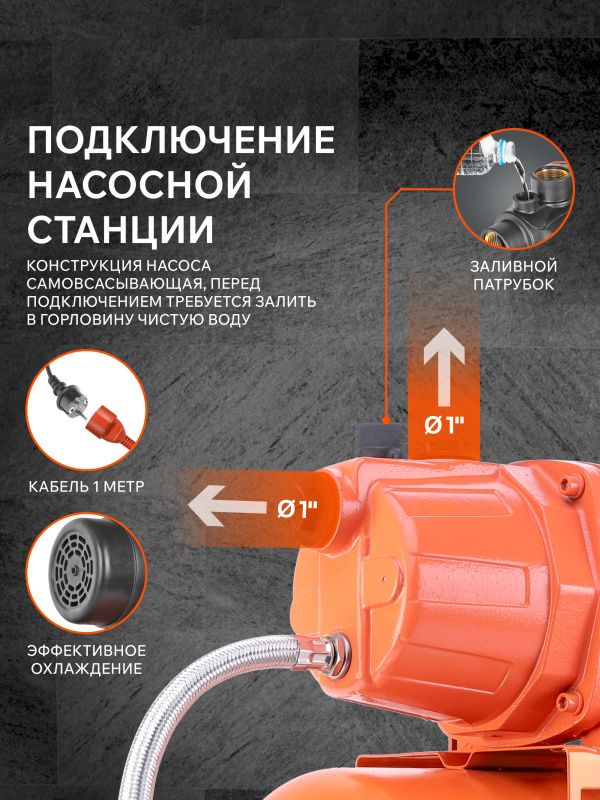 ПОДКЛЮЧЕНИЕ НАСОСНОЙ СТАНЦИИ

КОНСТРУКЦИЯ НАСОСА САМОВСАСЫВАЮЩАЯ, ПЕРЕД ПОДКЛЮЧЕНИЕМ ТРЕБУЕТСЯ ЗАЛИТЬ В ГОРЛОВИНУ ЧИСТУЮ ВОДУ

ЗАЛИВНОЙ ПАТРУБОК

Ø1"

КАБЕЛЬ 1 МЕТР

Ø1"

ЭФФЕКТИВНОЕ ОХЛАЖДЕНИЕ