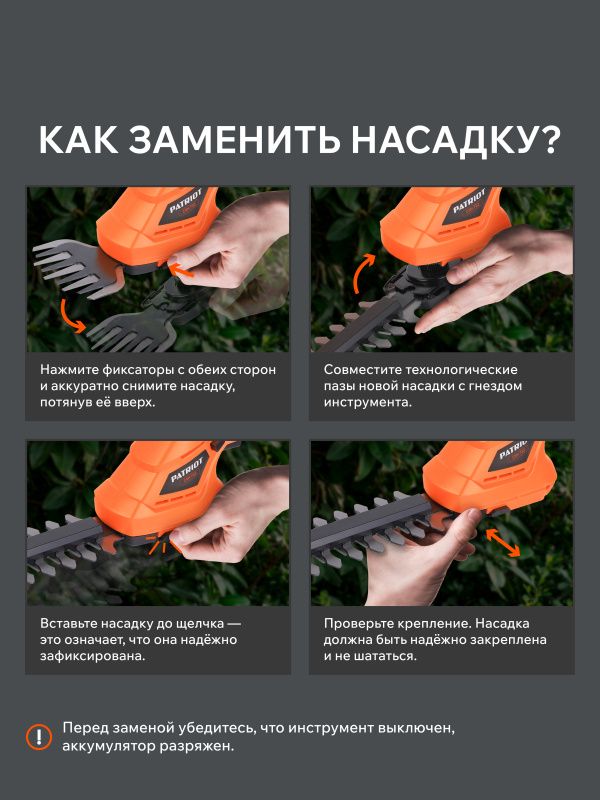 КАК ЗАМЕНИТЬ НАСАДКУ?

PATRIOT

Нажмите фиксаторы с обеих сторон и аккуратно снимите насадку, потянув её вверх.

PATRIOT

Совместите технологические пазы новой насадки с гнездом инструмента.

PATRIOT

Вставьте насадку до щелчка — это означает, что она надёжно зафиксирована.

PATRIOT

Проверьте крепление. Насадка должна быть надёжно закреплена и не шататься.

Перед заменой убедитесь, что инструмент выключен, аккумулятор разряжен.