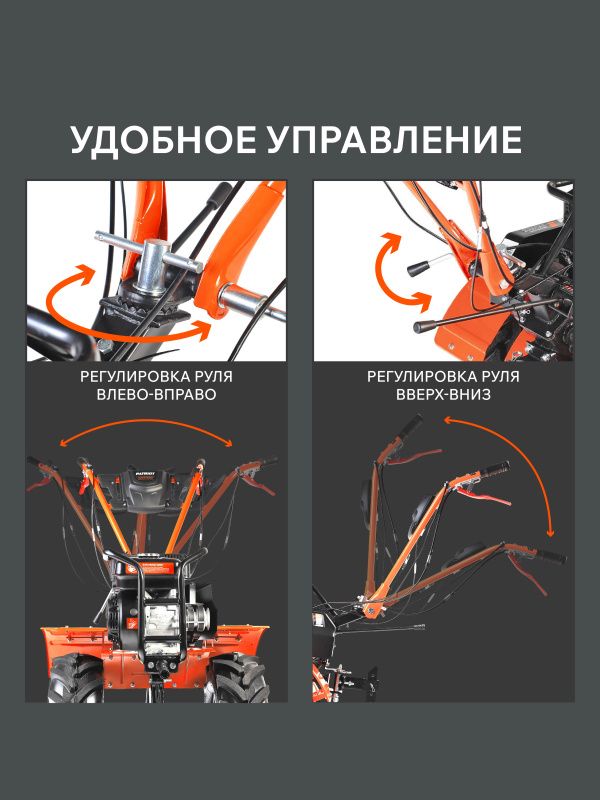 УДОБНОЕ УПРАВЛЕНИЕ

РЕГУЛИРОВКА РУЛЯ ВЛЕВО-ВПРАВО

PATRIOT

РЕГУЛИРОВКА РУЛЯ ВВЕРХ-ВНИЗ