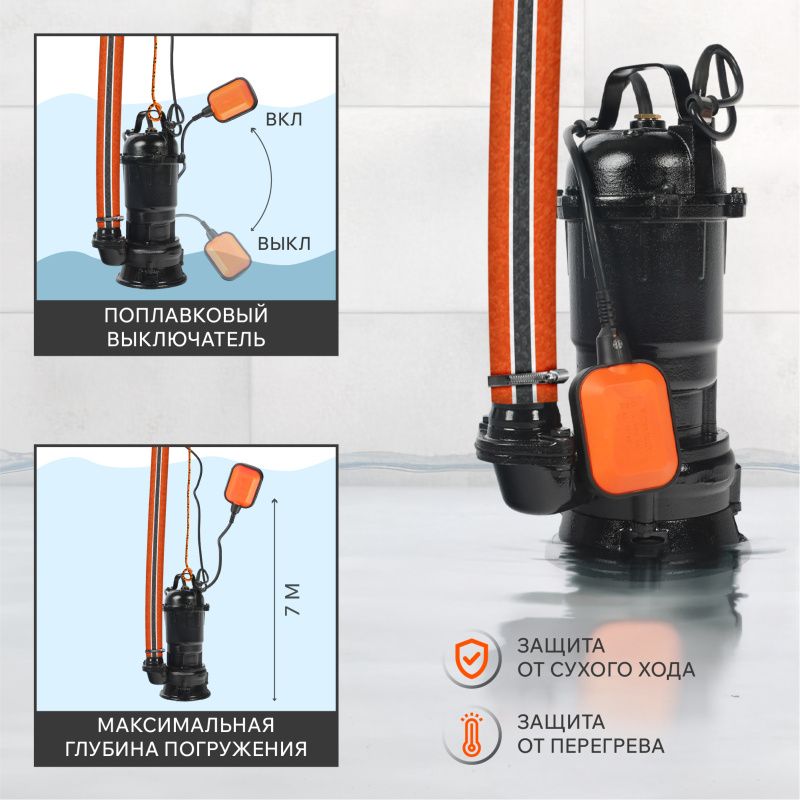 ВКЛ

ВЫКЛ

ПОПЛАВКОВЫЙ ВЫКЛЮЧАТЕЛЬ

7 М

МАКСИМАЛЬНАЯ ГЛУБИНА ПОГРУЖЕНИЯ

ЗАЩИТА ОТ СУХОГО ХОДА

ЗАЩИТА ОТ ПЕРЕГРЕВА