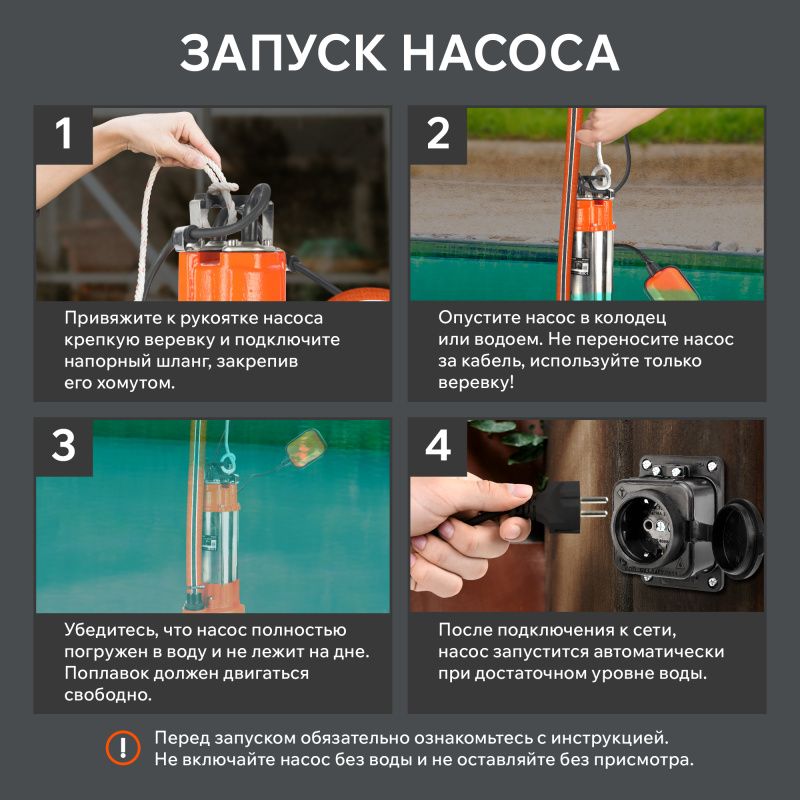 ЗАПУСК НАСОСА

1

Привяжите к рукоятке насоса крепкую веревку и подключите напорный шланг, закрепив его хомутом.

2

Опустите насос в колодец или водоем. Не переносите насос за кабель, используйте только веревку!

3

Убедитесь, что насос полностью погружен в воду и не лежит на дне. Поплавок должен двигаться свободно.

4

После подключения к сети, насос запустится автоматически при достаточном уровне воды.

!

Перед запуском обязательно ознакомьтесь с инструкцией. Не включайте насос без воды и не оставляйте без присмотра.