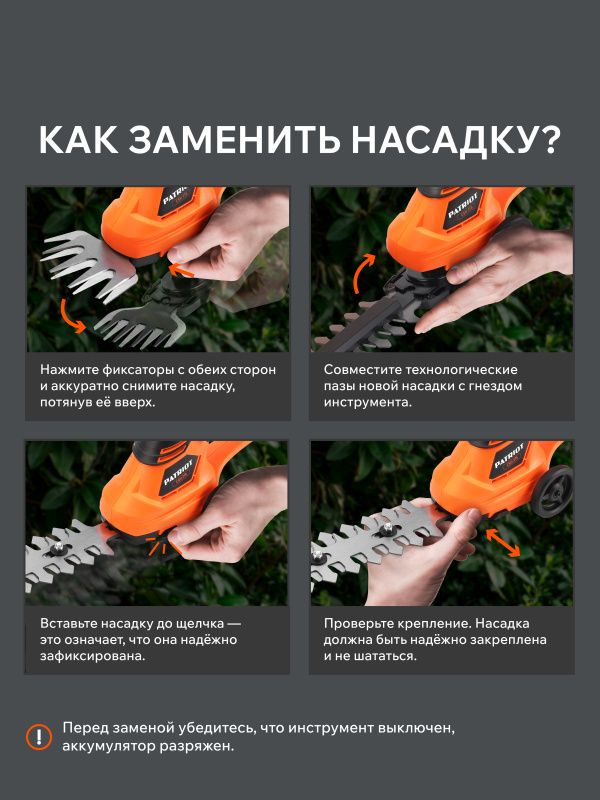 КАК ЗАМЕНИТЬ НАСАДКУ?

PATRIOT

Нажмите фиксаторы с обеих сторон и аккуратно снимите насадку, потянув её вверх.

PATRIOT

Совместите технологические пазы новой насадки с гнездом инструмента.

PATRIOT

Вставьте насадку до щелчка — это означает, что она надёжно зафиксирована.

PATRIOT

Проверьте крепление. Насадка должна быть надёжно закреплена и не шататься.

Перед заменой убедитесь, что инструмент выключен, аккумулятор разряжен.