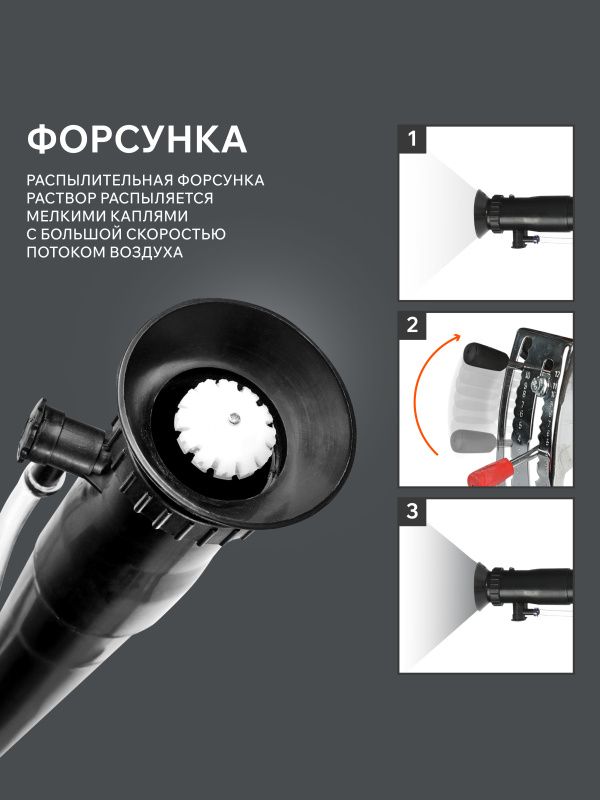 ФОРСУНКА

РАСПЫЛИТЕЛЬНАЯ ФОРСУНКА РАСТВОР РАСПЫЛЯЕТСЯ МЕЛКИМИ КАПЛЯМИ С БОЛЬШОЙ СКОРОСТЬЮ ПОТОКОМ ВОЗДУХА

1

2

3