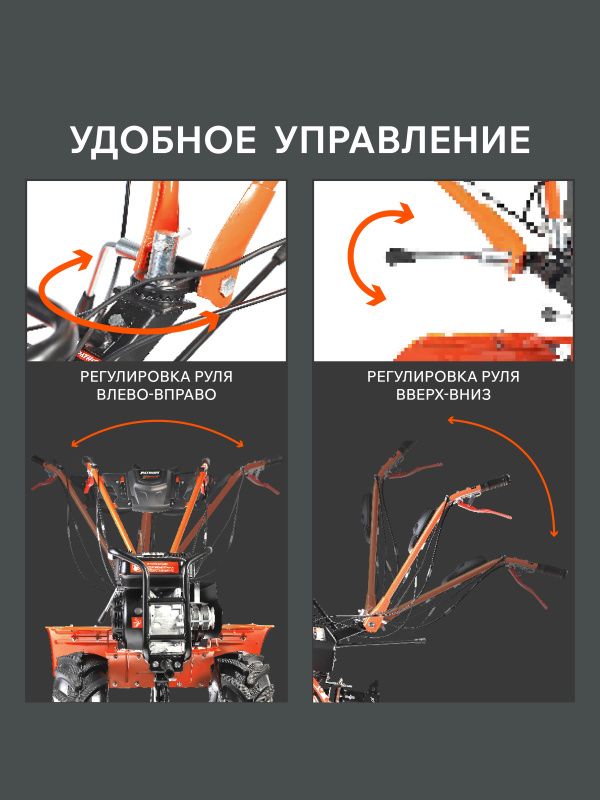 УДОБНОЕ УПРАВЛЕНИЕ

РЕГУЛИРОВКА РУЛЯ ВЛЕВО-ВПРАВО

РЕГУЛИРОВКА РУЛЯ ВВЕРХ-ВНИЗ