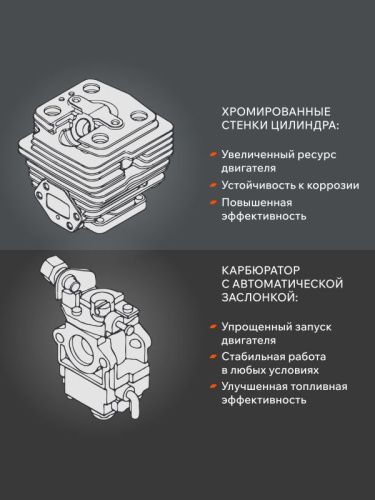 ХРОМИРОВАННЫЕ СТЕНКИ ЦИЛИНДРА:

Увеличенный ресурс двигателя

Устойчивость к коррозии

Повышенная эффективность

КАРБЮРАТОР С АВТОМАТИЧЕСКОЙ ЗАСЛОНКОЙ:

Упрощенный запуск двигателя

Стабильная работа в любых условиях

Улучшенная топливная эффективность