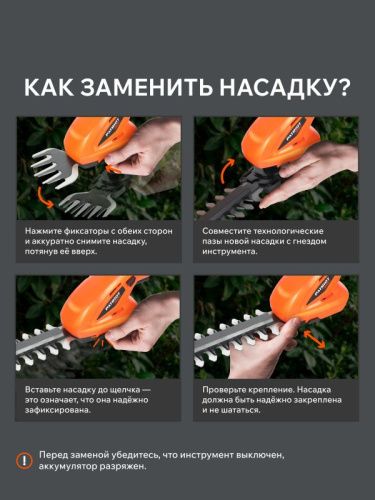 КАК ЗАМЕНИТЬ НАСАДКУ?

PATRIOT

Нажмите фиксаторы с обеих сторон и аккуратно снимите насадку, потянув её вверх.

PATRIOT

Совместите технологические пазы новой насадки с гнездом инструмента.

PATRIOT

Вставьте насадку до щелчка — это означает, что она надёжно зафиксирована.

PATRIOT

Проверьте крепление. Насадка должна быть надёжно закреплена и не шататься.

Перед заменой убедитесь, что инструмент выключен, аккумулятор разряжен.