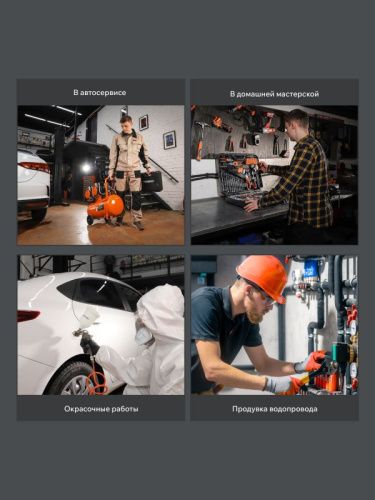 В автосервисе

В домашней мастерской

Окрасочные работы

Продувка водопровода