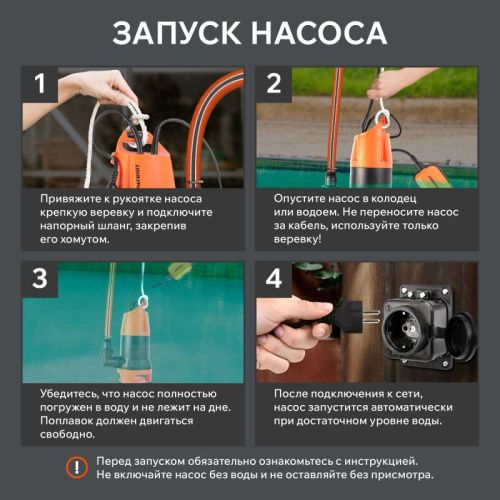 ЗАПУСК НАСОСА

1

PATRIOT

Привяжите к рукоятке насоса крепкую веревку и подключите напорный шланг, закрепив его хомутом.

2

Опустите насос в колодец или водоем. Не переносите насос за кабель, используйте только веревку!

3

Убедитесь, что насос полностью погружен в воду и не лежит на дне. Поплавок должен двигаться свободно.

4

После подключения к сети, насос запустится автоматически при достаточном уровне воды.

!

Перед запуском обязательно ознакомьтесь с инструкцией. Не включайте насос без воды и не оставляйте без присмотра.