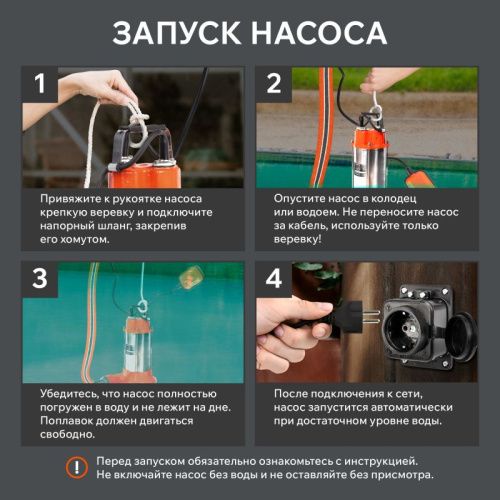 ЗАПУСК НАСОСА

1

Привяжите к рукоятке насоса крепкую веревку и подключите напорный шланг, закрепив его хомутом.

2

Опустите насос в колодец или водоем. Не переносите насос за кабель, используйте только веревку!

3

Убедитесь, что насос полностью погружен в воду и не лежит на дне. Поплавок должен двигаться свободно.

4

После подключения к сети, насос запустится автоматически при достаточном уровне воды.

!

Перед запуском обязательно ознакомьтесь с инструкцией. Не включайте насос без воды и не оставляйте без присмотра.