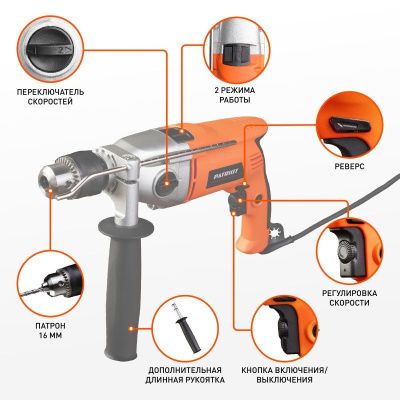 ПЕРЕКЛЮЧАТЕЛЬ СКОРОСТЕЙ

2 РЕЖИМА РАБОТЫ

РЕВЕРС

PATRIOT

РЕГУЛИРОВКА СКОРОСТИ

ПАТРОН 16 ММ

ДОПОЛНИТЕЛЬНАЯ ДЛИННАЯ РУКОЯТКА

КНОПКА ВКЛЮЧЕНИЯ/ ВЫКЛЮЧЕНИЯ