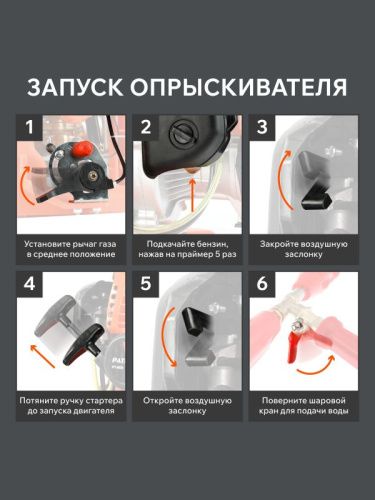 ЗАПУСК ОПРЫСКИВАТЕЛЯ

1
Установите рычаг газа в среднее положение

2
Подкачайте бензин, нажав на праймер 5 раз

3
Закройте воздушную заслонку

4
Потяните ручку стартера до запуска двигателя

5
Откройте воздушную заслонку

6
Поверните шаровой кран для подачи воды