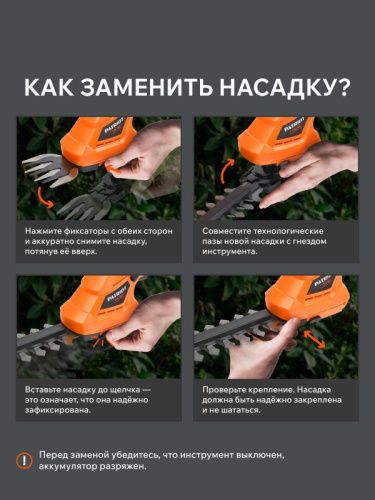 КАК ЗАМЕНИТЬ НАСАДКУ?

PATRIOT

Нажмите фиксаторы с обеих сторон и аккуратно снимите насадку, потянув её вверх.

PATRIOT

Совместите технологические пазы новой насадки с гнездом инструмента.

PATRIOT

Вставьте насадку до щелчка — это означает, что она надёжно зафиксирована.

PATRIOT

Проверьте крепление. Насадка должна быть надёжно закреплена и не шататься.

Перед заменой убедитесь, что инструмент выключен, аккумулятор разряжен.