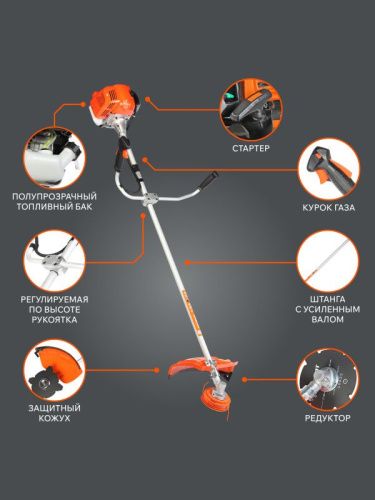 СТАРТЕР

ПОЛУПРОЗРАЧНЫЙ ТОПЛИВНЫЙ БАК

КУРОК ГАЗА

РЕГУЛИРУЕМАЯ ПО ВЫСОТЕ РУКОЯТКА

ШТАНГА С УСИЛЕННЫМ ВАЛОМ

ЗАЩИТНЫЙ КОЖУХ

РЕДУКТОР