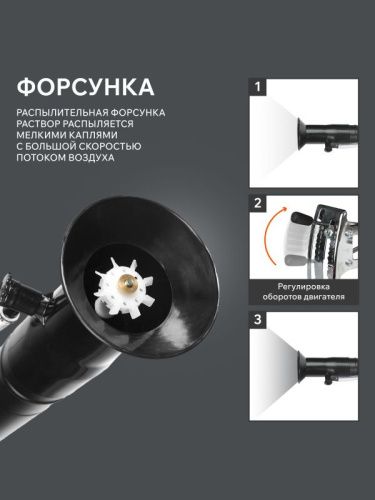 ФОРСУНКА

РАСПЫЛИТЕЛЬНАЯ ФОРСУНКА РАСТВОР РАСПЫЛЯЕТСЯ МЕЛКИМИ КАПЛЯМИ С БОЛЬШОЙ СКОРОСТЬЮ ПОТОКОМ ВОЗДУХА

1

2

Регулировка оборотов двигателя

3