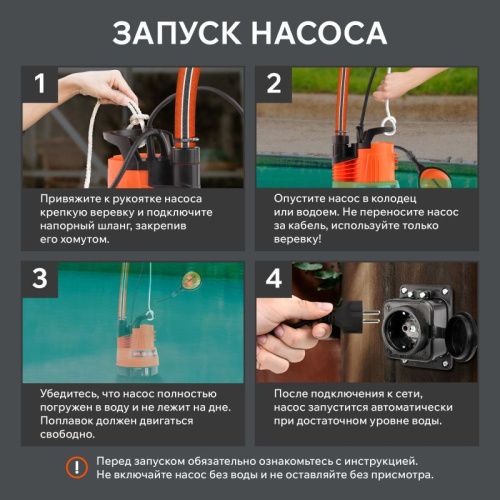 ЗАПУСК НАСОСА

1

Привяжите к рукоятке насоса крепкую веревку и подключите напорный шланг, закрепив его хомутом.

2

Опустите насос в колодец или водоем. Не переносите насос за кабель, используйте только веревку!

3

Убедитесь, что насос полностью погружен в воду и не лежит на дне. Поплавок должен двигаться свободно.

4

После подключения к сети, насос запустится автоматически при достаточном уровне воды.

!

Перед запуском обязательно ознакомьтесь с инструкцией. Не включайте насос без воды и не оставляйте без присмотра.