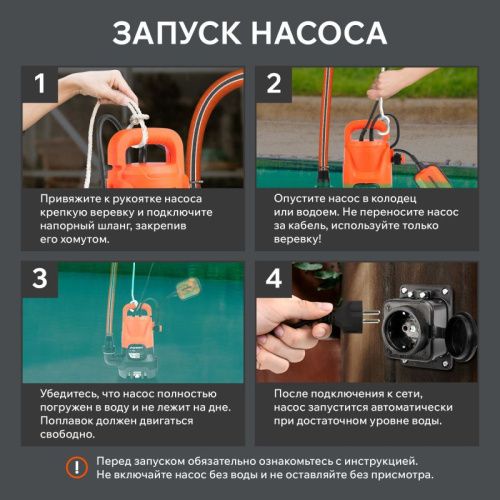 ЗАПУСК НАСОСА

1

Привяжите к рукоятке насоса крепкую веревку и подключите напорный шланг, закрепив его хомутом.

2

Опустите насос в колодец или водоем. Не переносите насос за кабель, используйте только веревку!

3

Убедитесь, что насос полностью погружен в воду и не лежит на дне. Поплавок должен двигаться свободно.

4

После подключения к сети, насос запустится автоматически при достаточном уровне воды.

!

Перед запуском обязательно ознакомьтесь с инструкцией. Не включайте насос без воды и не оставляйте без присмотра.