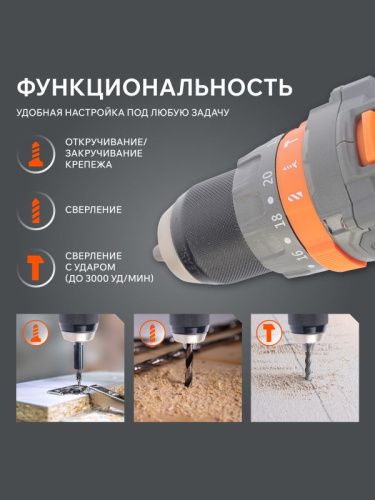 ФУНКЦИОНАЛЬНОСТЬ
УДОБНАЯ НАСТРОЙКА ПОД ЛЮБУЮ ЗАДАЧУ

ОТКРУЧИВАНИЕ/ ЗАКРУЧИВАНИЕ КРЕПЕЖА

СВЕРЛЕНИЕ

СВЕРЛЕНИЕ С УДАРОМ (ДО 3000 УД/МИН)

20
18
16