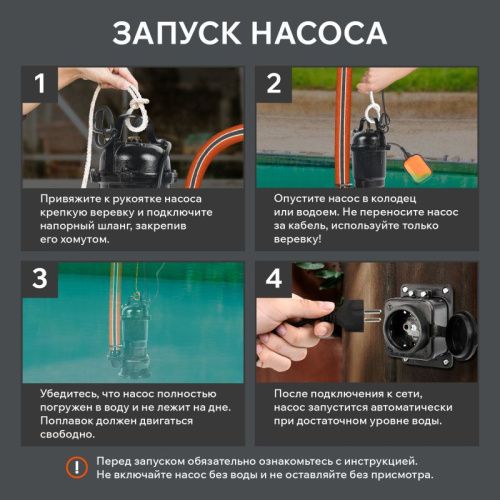 ЗАПУСК НАСОСА

1

Привяжите к рукоятке насоса крепкую веревку и подключите напорный шланг, закрепив его хомутом.

2

Опустите насос в колодец или водоем. Не переносите насос за кабель, используйте только веревку!

3

Убедитесь, что насос полностью погружен в воду и не лежит на дне. Поплавок должен двигаться свободно.

4

После подключения к сети, насос запустится автоматически при достаточном уровне воды.

!

Перед запуском обязательно ознакомьтесь с инструкцией. Не включайте насос без воды и не оставляйте без присмотра.