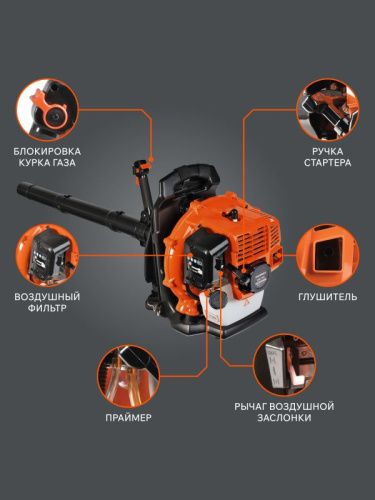 БЛОКИРОВКА КУРКА ГАЗА

РУЧКА СТАРТЕРА

ВОЗДУШНЫЙ ФИЛЬТР

ГЛУШИТЕЛЬ

ПРАЙМЕР

РЫЧАГ ВОЗДУШНОЙ ЗАСЛОНКИ