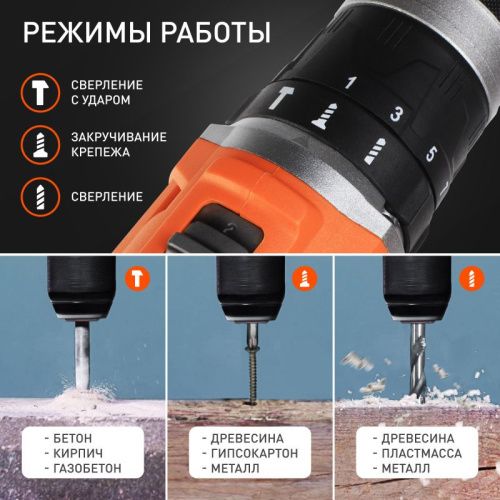 РЕЖИМЫ РАБОТЫ

СВЕРЛЕНИЕ С УДАРОМ

ЗАКРУЧИВАНИЕ КРЕПЕЖА

СВЕРЛЕНИЕ

1
3
5

- БЕТОН
- КИРПИЧ
- ГАЗОБЕТОН

- ДРЕВЕСИНА
- ГИПСОКАРТОН
- МЕТАЛЛ

- ДРЕВЕСИНА
- ПЛАСТМАССА
- МЕТАЛЛ