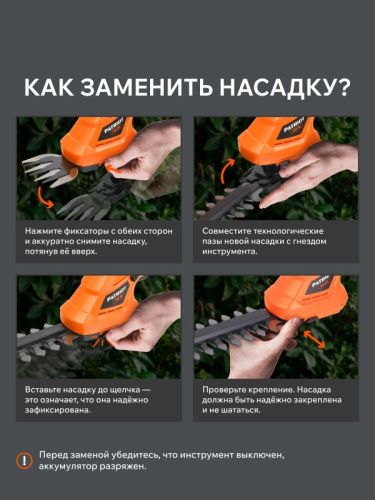 КАК ЗАМЕНИТЬ НАСАДКУ?

PATRIOT

Нажмите фиксаторы с обеих сторон и аккуратно снимите насадку, потянув её вверх.

PATRIOT

Совместите технологические пазы новой насадки с гнездом инструмента.

PATRIOT

Вставьте насадку до щелчка — это означает, что она надёжно зафиксирована.

PATRIOT

Проверьте крепление. Насадка должна быть надёжно закреплена и не шататься.

Перед заменой убедитесь, что инструмент выключен, аккумулятор разряжен.