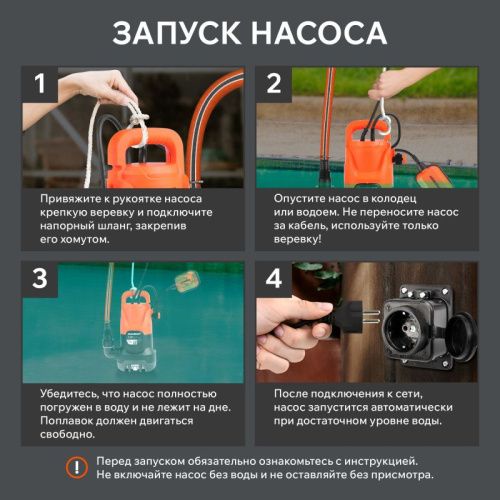 ЗАПУСК НАСОСА

1

Привяжите к рукоятке насоса крепкую веревку и подключите напорный шланг, закрепив его хомутом.

2

Опустите насос в колодец или водоем. Не переносите насос за кабель, используйте только веревку!

3

Убедитесь, что насос полностью погружен в воду и не лежит на дне. Поплавок должен двигаться свободно.

4

После подключения к сети, насос запустится автоматически при достаточном уровне воды.

!

Перед запуском обязательно ознакомьтесь с инструкцией. Не включайте насос без воды и не оставляйте без присмотра.