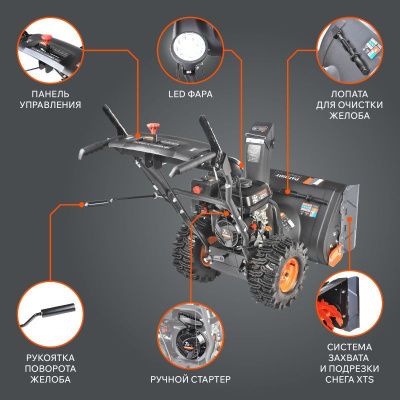 ПАНЕЛЬ УПРАВЛЕНИЯ

LED ФАРА

ЛОПАТА ДЛЯ ОЧИСТКИ ЖЕЛОБА

РУКОЯТКА ПОВОРОТА ЖЕЛОБА

РУЧНОЙ СТАРТЕР

СИСТЕМА ЗАХВАТА И ПОДРЕЗКИ СНЕГА XTS