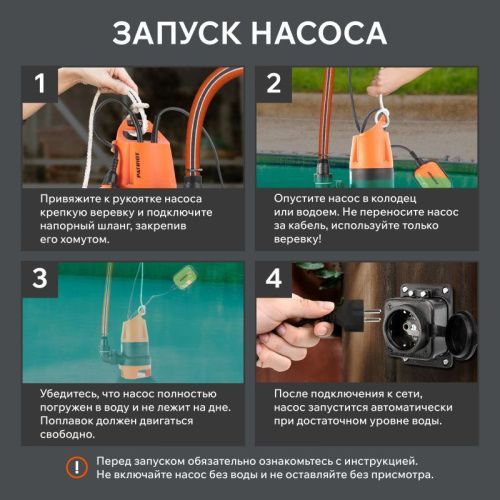 ЗАПУСК НАСОСА

1

PATRIOT

Привяжите к рукоятке насоса крепкую веревку и подключите напорный шланг, закрепив его хомутом.

2

Опустите насос в колодец или водоем. Не переносите насос за кабель, используйте только веревку!

3

Убедитесь, что насос полностью погружен в воду и не лежит на дне. Поплавок должен двигаться свободно.

4

После подключения к сети, насос запустится автоматически при достаточном уровне воды.

!

Перед запуском обязательно ознакомьтесь с инструкцией. Не включайте насос без воды и не оставляйте без присмотра.