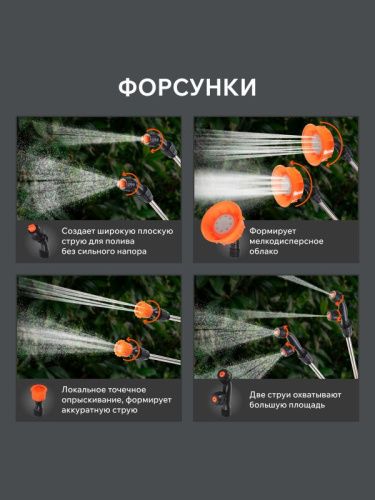 ФОРСУНКИ

Создает широкую плоскую струю для полива без сильного напора

Формирует мелкодисперсное облако

Локальное точечное опрыскивание, формирует аккуратную струю

Две струи охватывают большую площадь