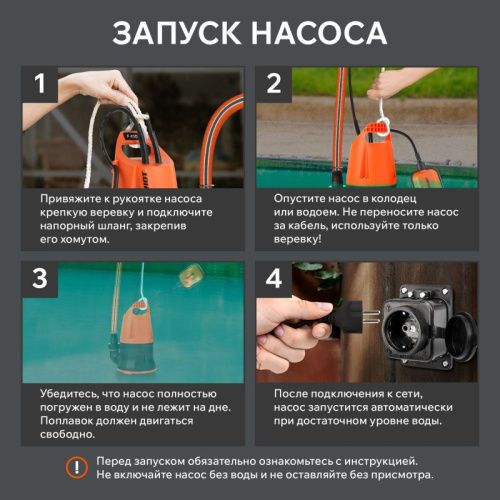 ЗАПУСК НАСОСА

1

Привяжите к рукоятке насоса крепкую веревку и подключите напорный шланг, закрепив его хомутом.

2

Опустите насос в колодец или водоем. Не переносите насос за кабель, используйте только веревку!

3

Убедитесь, что насос полностью погружен в воду и не лежит на дне. Поплавок должен двигаться свободно.

4

После подключения к сети, насос запустится автоматически при достаточном уровне воды.

!

Перед запуском обязательно ознакомьтесь с инструкцией. Не включайте насос без воды и не оставляйте без присмотра.