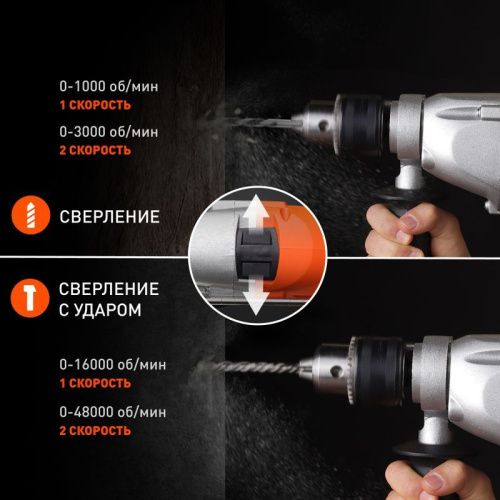 0-1000 об/мин
1 СКОРОСТЬ

0-3000 об/мин
2 СКОРОСТЬ

СВЕРЛЕНИЕ

СВЕРЛЕНИЕ С УДАРОМ

0-16000 об/мин
1 СКОРОСТЬ

0-48000 об/мин
2 СКОРОСТЬ