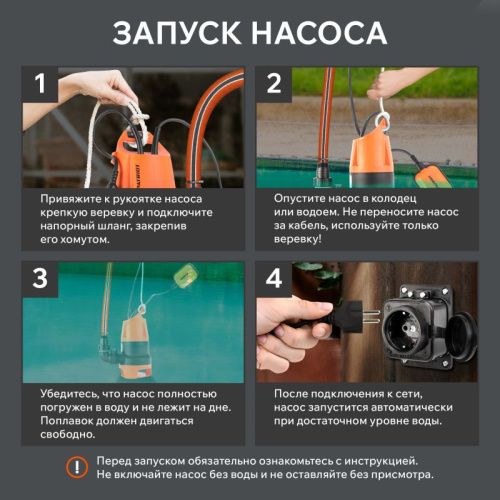 ЗАПУСК НАСОСА

1

PATRIOT

Привяжите к рукоятке насоса крепкую веревку и подключите напорный шланг, закрепив его хомутом.

2

Опустите насос в колодец или водоем. Не переносите насос за кабель, используйте только веревку!

3

Убедитесь, что насос полностью погружен в воду и не лежит на дне. Поплавок должен двигаться свободно.

4

После подключения к сети, насос запустится автоматически при достаточном уровне воды.

!

Перед запуском обязательно ознакомьтесь с инструкцией. Не включайте насос без воды и не оставляйте без присмотра.