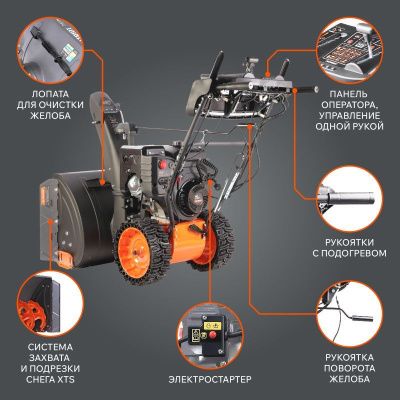 ЛОПАТА ДЛЯ ОЧИСТКИ ЖЕЛОБА

ПАНЕЛЬ ОПЕРАТОРА, УПРАВЛЕНИЕ ОДНОЙ РУКОЙ

РУКОЯТКИ С ПОДОГРЕВОМ

СИСТЕМА ЗАХВАТА И ПОДРЕЗКИ СНЕГА XTS

ЭЛЕКТРОСТАРТЕР

РУКОЯТКА ПОВОРОТА ЖЕЛОБА