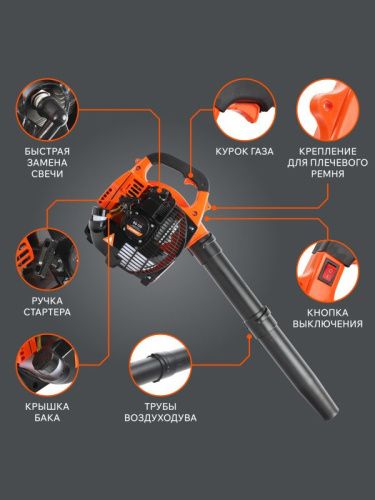 БЫСТРАЯ ЗАМЕНА СВЕЧИ

КУРОК ГАЗА

КРЕПЛЕНИЕ ДЛЯ ПЛЕЧЕВОГО РЕМНЯ

РУЧКА СТАРТЕРА

КНОПКА ВЫКЛЮЧЕНИЯ

КРЫШКА БАКА

ТРУБЫ ВОЗДУХОДУВА