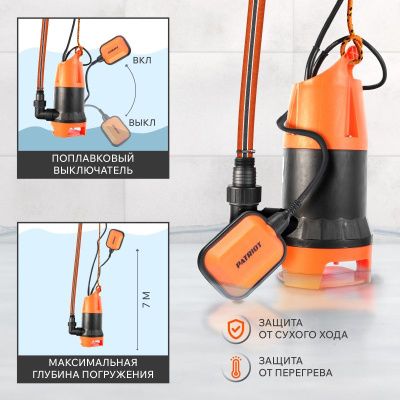 ВКЛ

ВЫКЛ

ПОПЛАВКОВЫЙ ВЫКЛЮЧАТЕЛЬ

7 М

МАКСИМАЛЬНАЯ ГЛУБИНА ПОГРУЖЕНИЯ

PATRIOT

ЗАЩИТА ОТ СУХОГО ХОДА

ЗАЩИТА ОТ ПЕРЕГРЕВА