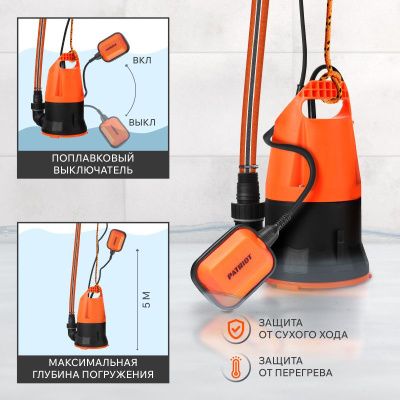 ВКЛ

ВЫКЛ

ПОПЛАВКОВЫЙ ВЫКЛЮЧАТЕЛЬ

5 М

МАКСИМАЛЬНАЯ ГЛУБИНА ПОГРУЖЕНИЯ

PATRIOT

ЗАЩИТА ОТ СУХОГО ХОДА

ЗАЩИТА ОТ ПЕРЕГРЕВА