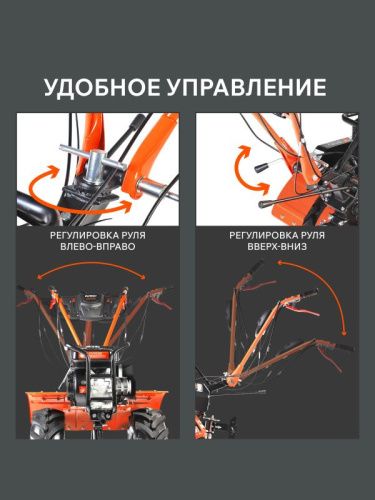 УДОБНОЕ УПРАВЛЕНИЕ

РЕГУЛИРОВКА РУЛЯ ВЛЕВО-ВПРАВО

РЕГУЛИРОВКА РУЛЯ ВВЕРХ-ВНИЗ