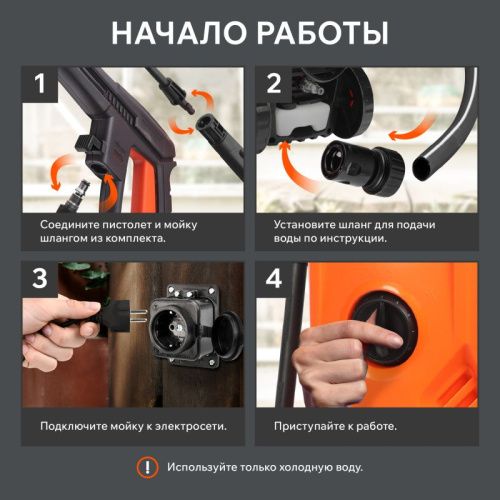 НАЧАЛО РАБОТЫ

1

Соедините пистолет и мойку шлангом из комплекта.

2

Установите шланг для подачи воды по инструкции.

3

Подключите мойку к электросети.

4

Приступайте к работе.

!

Используйте только холодную воду.