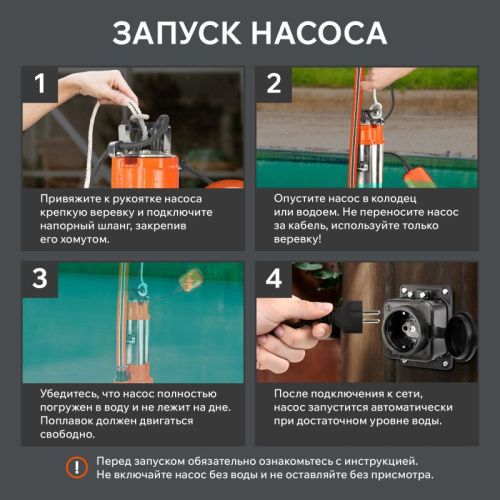 ЗАПУСК НАСОСА

1

Привяжите к рукоятке насоса крепкую веревку и подключите напорный шланг, закрепив его хомутом.

2

Опустите насос в колодец или водоем. Не переносите насос за кабель, используйте только веревку!

3

Убедитесь, что насос полностью погружен в воду и не лежит на дне. Поплавок должен двигаться свободно.

4

После подключения к сети, насос запустится автоматически при достаточном уровне воды.

!

Перед запуском обязательно ознакомьтесь с инструкцией. Не включайте насос без воды и не оставляйте без присмотра.