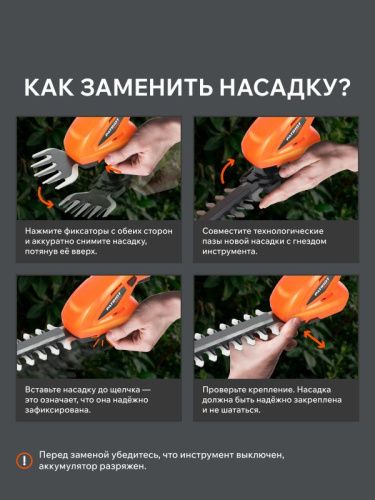 КАК ЗАМЕНИТЬ НАСАДКУ?

PATRIOT

Нажмите фиксаторы с обеих сторон и аккуратно снимите насадку, потянув её вверх.

PATRIOT

Совместите технологические пазы новой насадки с гнездом инструмента.

PATRIOT

Вставьте насадку до щелчка — это означает, что она надёжно зафиксирована.

PATRIOT

Проверьте крепление. Насадка должна быть надёжно закреплена и не шататься.

Перед заменой убедитесь, что инструмент выключен, аккумулятор разряжен.